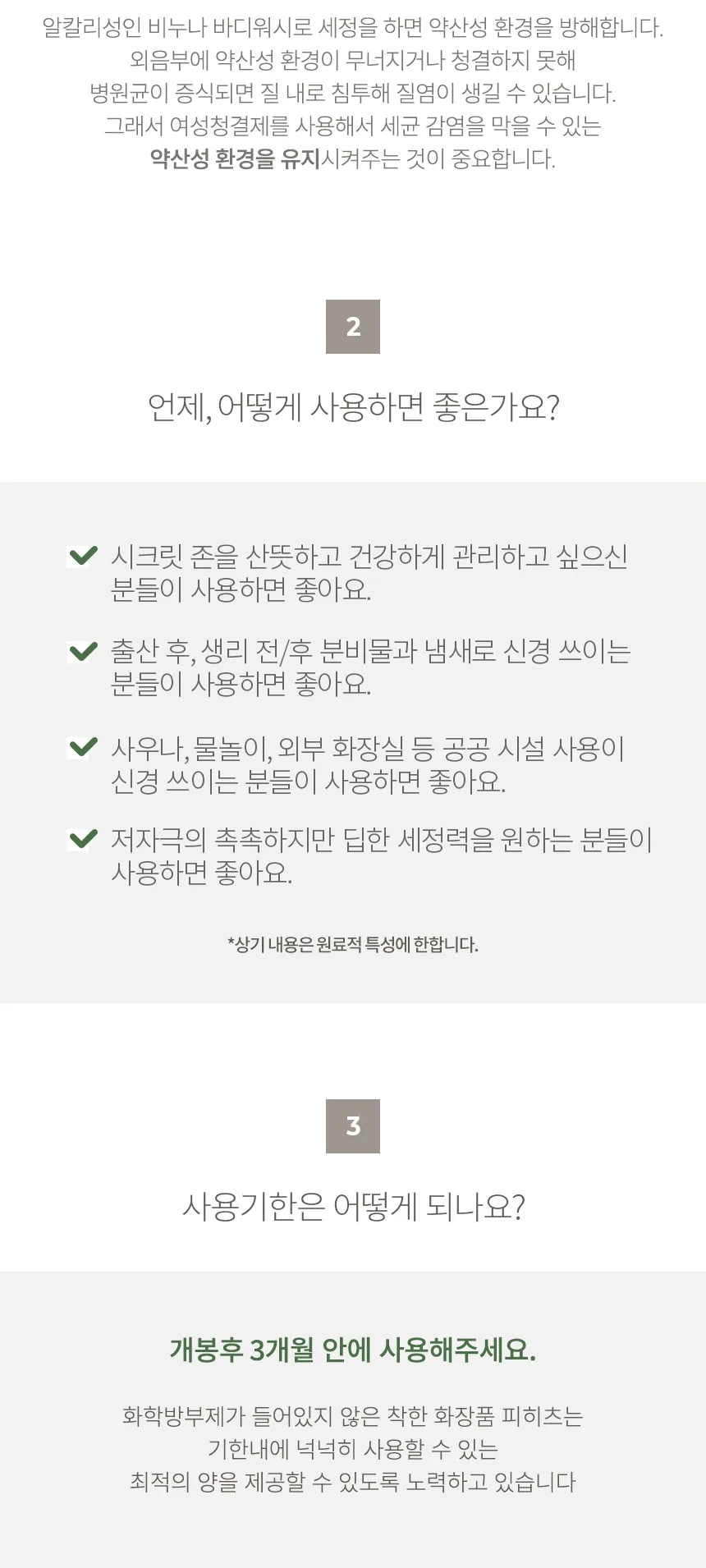 알칼리성인 비누나 바디워시로 세정을 하면 약산성 환경을 방해합니다. 외음부에 약산성 환경이 무너지거나 청결하지 못해 병원균이 증식되면 질 내로 침투해 질염이 생길 수 있습니다. 그래서 여성청결제를 사용해서 세균 감염을 막을 수 있는 약산성 환경을 유지시켜주는 것이 중요합니다.

2

언제, 어떻게 사용하면 좋은가요?

시크릿 존을 산뜻하고 건강하게 관리하고 싶으신 분들이 사용하면 좋아요.

출산 후, 생리 전/후 분비물과 냄새로 신경 쓰이는 분들이 사용하면 좋아요.

사우나, 물놀이, 외부 화장실 등 공공 시설 사용이 신경 쓰이는 분들이 사용하면 좋아요.

저자극의 촉촉하지만 딥한 세정력을 원하는 분들이 사용하면 좋아요.

*상기 내용은 원료적 특성에 한합니다.

3

사용기한은 어떻게 되나요?

개봉후 3개월 안에 사용해주세요.

화학방부제가 들어있지 않은 착한 화장품 피히츠는 기한내에 넉넉히 사용할 수 있는 최적의 양을 제공할 수 있도록 노력하고 있습니다