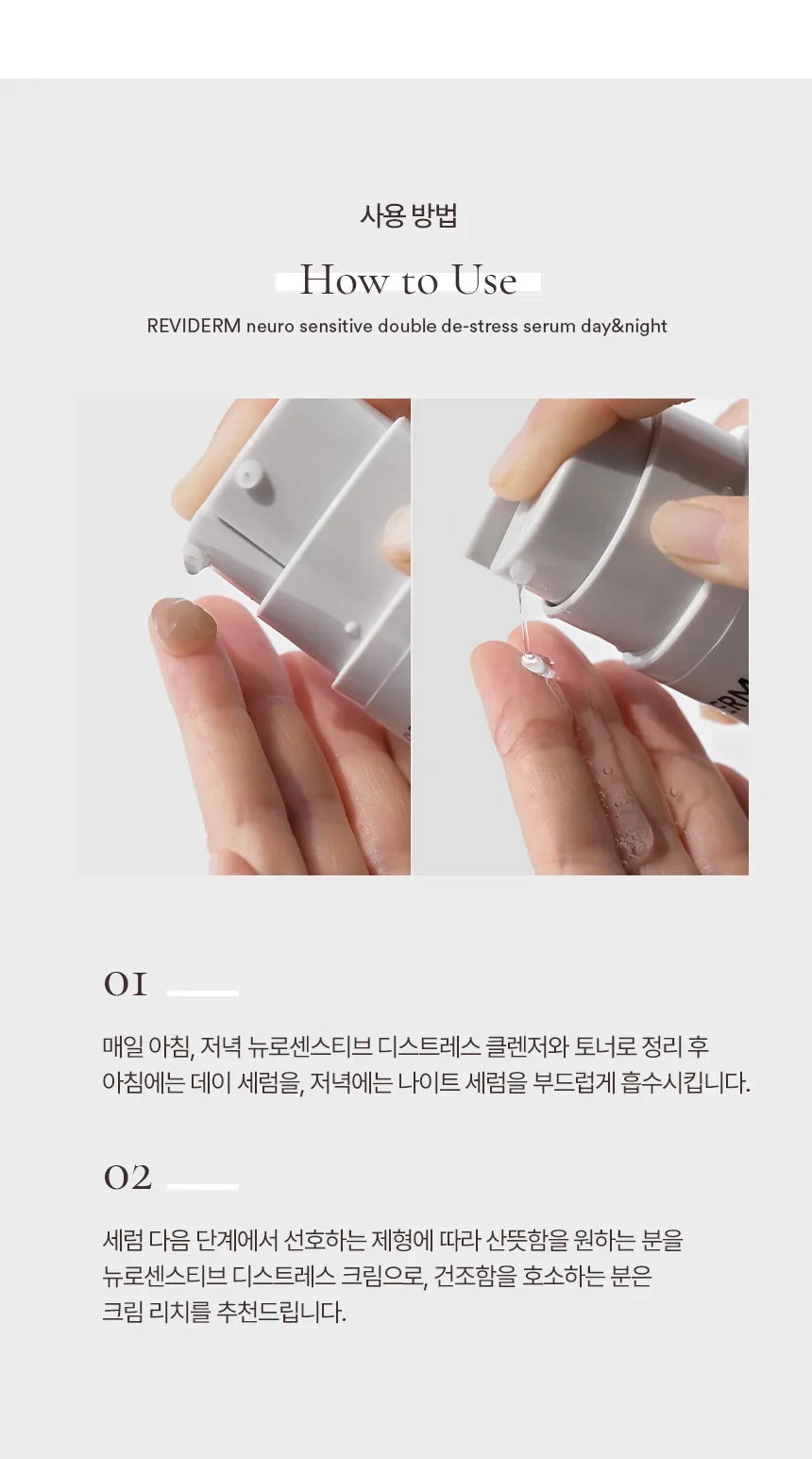 사용 방법

How to Use

REVIDERM neuro sensitive double de-stress serum day&night

ERM

01

매일 아침, 저녁 뉴로센스티브 디스트레스 클렌저와 토너로 정리 후 아침에는 데이 세럼을, 저녁에는 나이트 세럼을 부드럽게 흡수시킵니다.

02

세럼 다음 단계에서 선호하는 제형에 따라 산뜻함을 원하는 분을 뉴로센스티브 디스트레스 크림으로, 건조함을 호소하는 분은 크림 리치를 추천드립니다.